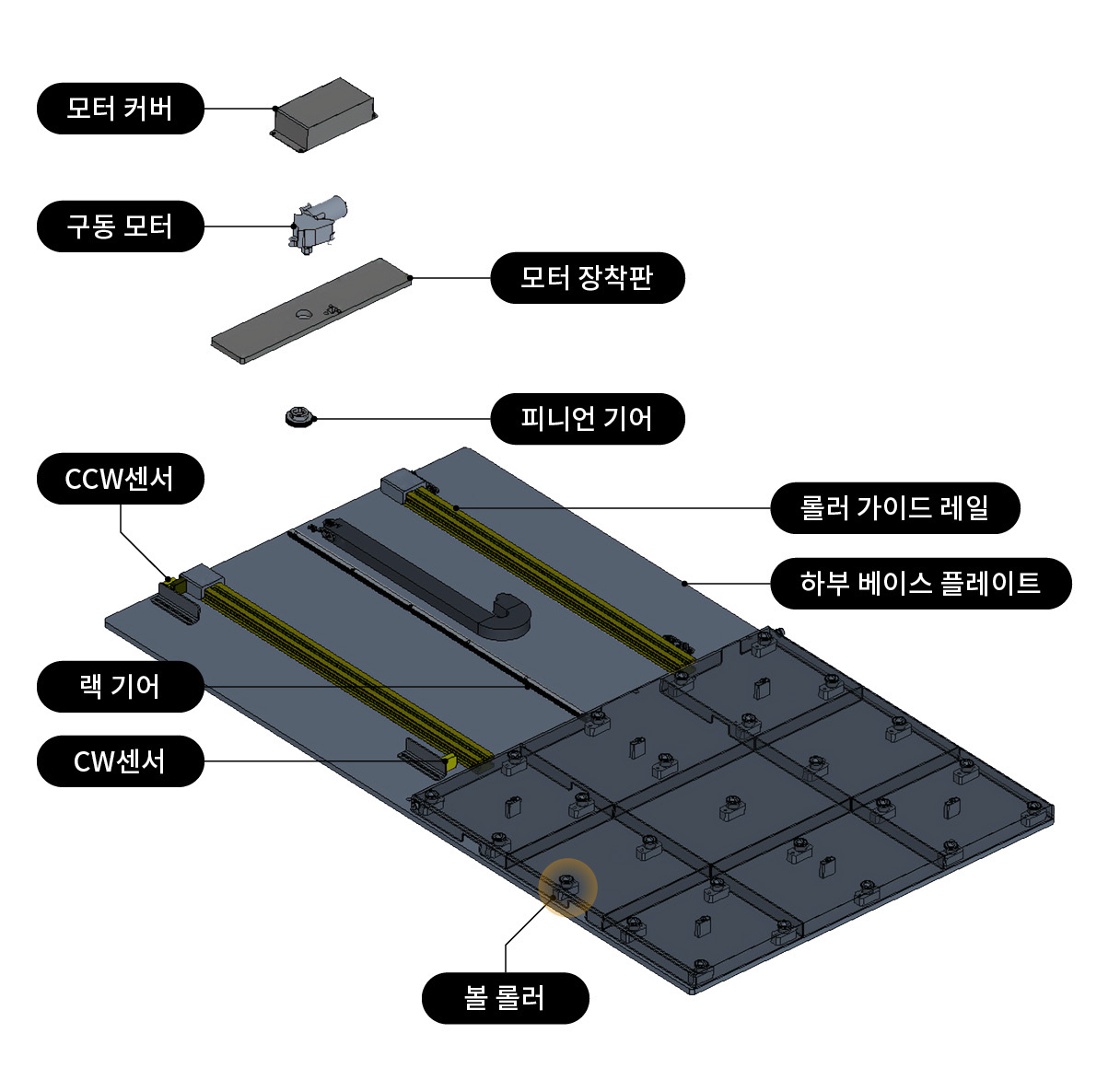 모터 커버

구동 모터

모터 장착판

피니언 기어

CCW센서

롤러 가이드 레일

하부 베이스 플레이트

랙 기어

CW센서

볼 롤러